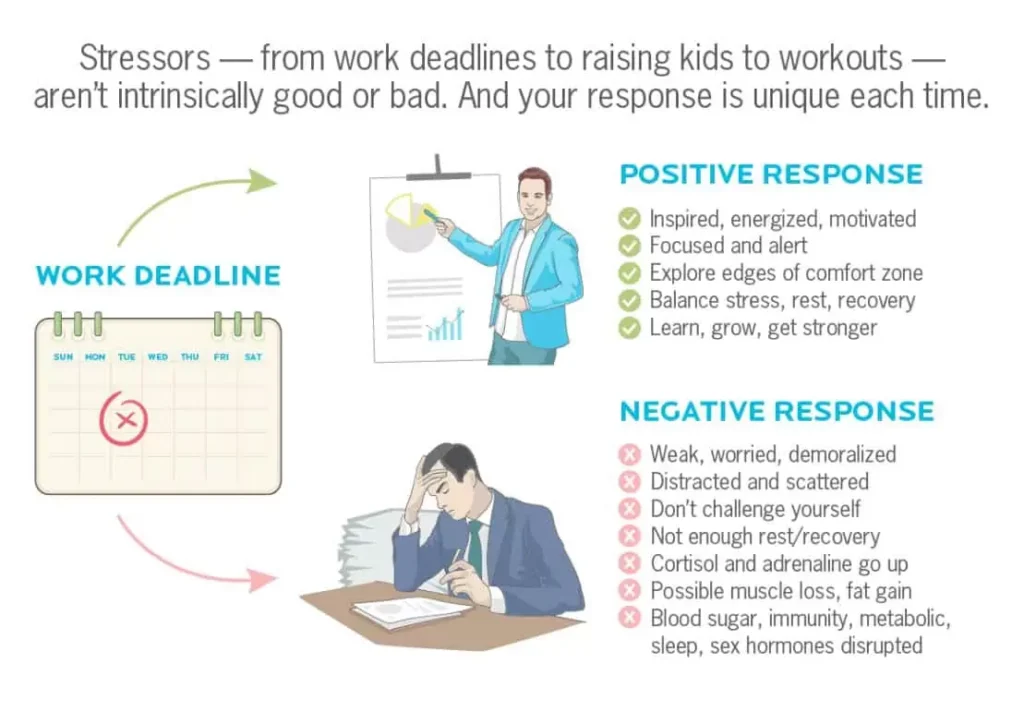 Stressors — from work deadlines to raising kids to workouts — aren't intrinsically good or bad. And your response is unique each time.

WORK DEADLINE

SUN MON TUE WED THU FRI SAT

POSITIVE RESPONSE

Inspired, energized, motivated
Focused and alert
Explore edges of comfort zone
Balance stress, rest, recovery
Learn, grow, get stronger

NEGATIVE RESPONSE

Weak, worried, demoralized
Distracted and scattered
Don't challenge yourself
Not enough rest/recovery
Cortisol and adrenaline go up
Possible muscle loss, fat gain
Blood sugar, immunity, metabolic, sleep, sex hormones disrupted